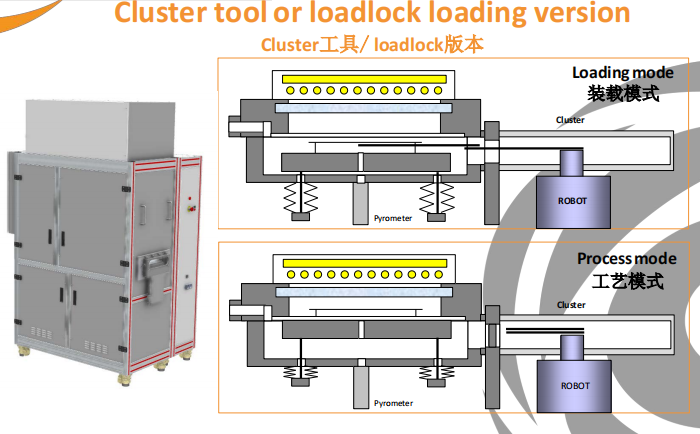 Cluster tool or loadlock loading version

Cluster工具/ loadlock版本

Loading mode
装载模式

Cluster

ROBOT

Pyrometer

Process mode
工艺模式

Cluster

ROBOT

Pyrometer