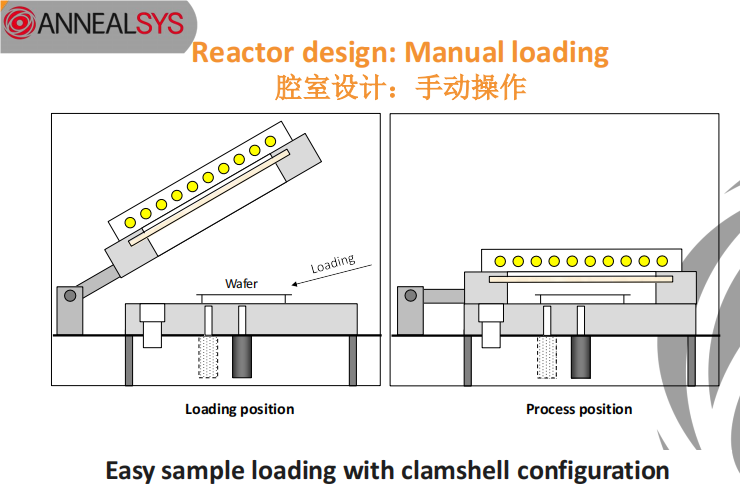 ANNEALSYS

Reactor design: Manual loading
腔室设计：手动操作

Loading
Wafer

Loading position

Process position

Easy sample loading with clamshell configuration